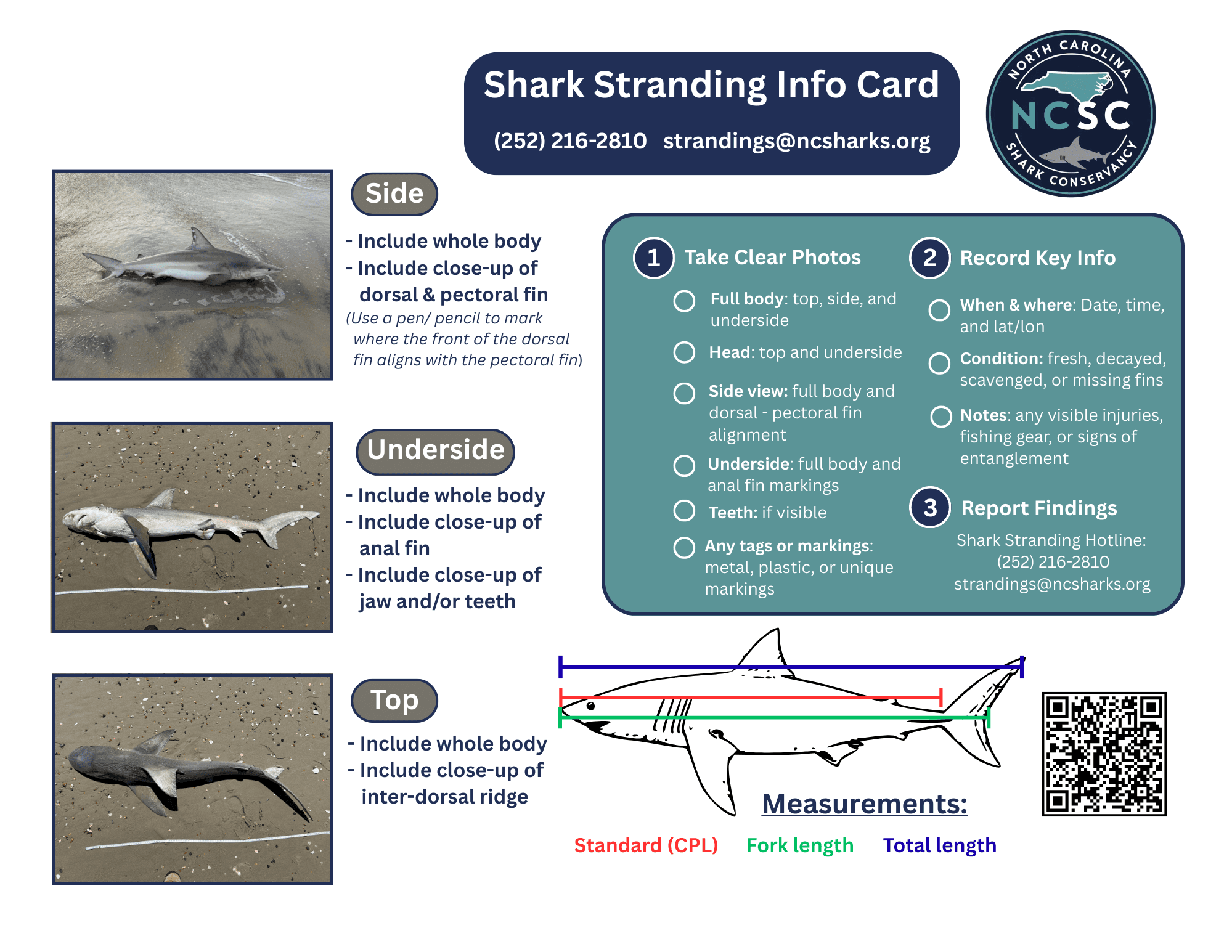 Shark Stranding Info Card

(252) 216-2810 strandings@ncsharks.org

NORTH CAROLINA NCSC SHARK CONSERVANCY

Side

- Include whole body
- Include close-up of dorsal & pectoral fin
(Use a pen/ pencil to mark where the front of the dorsal fin aligns with the pectoral fin)

Underside

- Include whole body
- Include close-up of anal fin
- Include close-up of jaw and/or teeth

Top

- Include whole body
- Include close-up of inter-dorsal ridge

1 Take Clear Photos

Full body: top, side, and underside

Head: top and underside

Side view: full body and dorsal - pectoral fin alignment

Underside: full body and anal fin markings

Teeth: if visible

Any tags or markings: metal, plastic, or unique markings

2 Record Key Info

When & where: Date, time, and lat/lon

Condition: fresh, decayed, scavenged, or missing fins

Notes: any visible injuries, fishing gear, or signs of entanglement

3 Report Findings

Shark Stranding Hotline:
(252) 216-2810
strandings@ncsharks.org

Measurements:

Standard (CPL) Fork length Total length